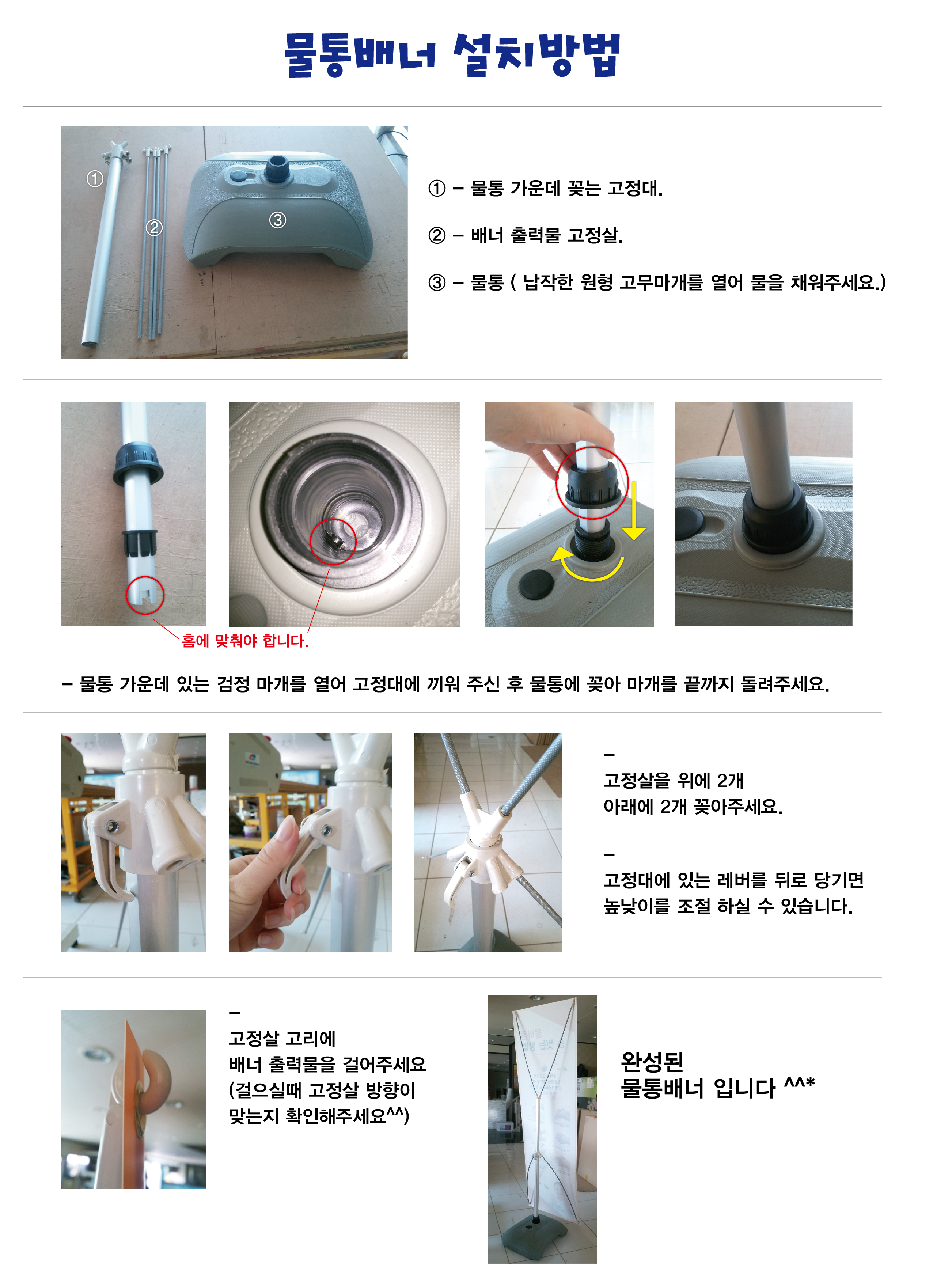 물통배너 설치방법

①

②

③

① – 물통 가운데 꽂는 고정대.

② – 배너 출력물 고정살.

③ – 물통 ( 납작한 원형 고무마개를 열어 물을 채워주세요.)

홈에 맞춰야 합니다.

– 물통 가운데 있는 검정 마개를 열어 고정대에 끼워 주신 후 물통에 꽂아 마개를 끝까지 돌려주세요.

–
고정살을 위에 2개
아래에 2개 꽂아주세요.

–
고정대에 있는 레버를 뒤로 당기면
높낮이를 조절 하실 수 있습니다.

–
고정살 고리에
배너 출력물을 걸어주세요
(걸으실때 고정살 방향이
맞는지 확인해주세요^^)

완성된
물통배너 입니다 ^^*